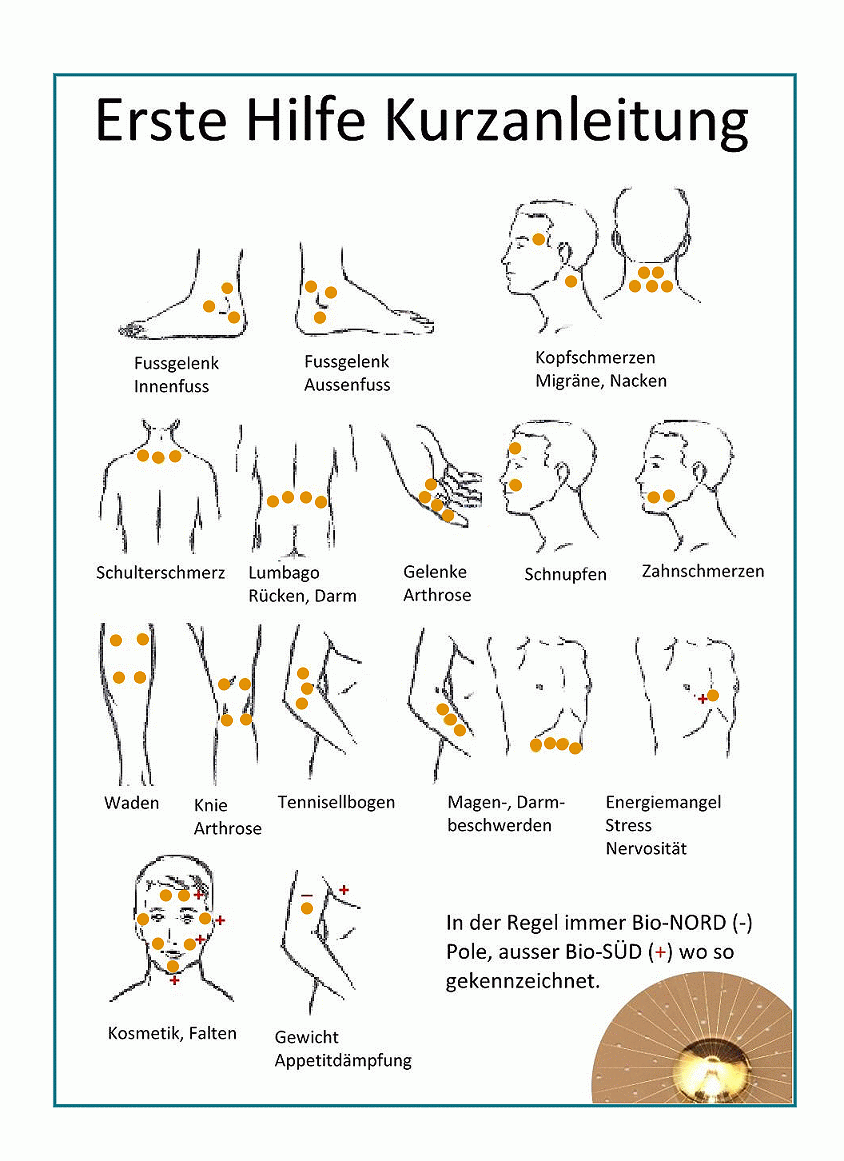 Erste Hilfe Kurzanleitung

Fussgelenk Innenfuss

Fussgelenk Aussenfuss

Kopfschmerzen Migräne, Nacken

Schulterschmerz

Lumbago Rücken, Darm

Gelenke Arthrose

Schnupfen

Zahnschmerzen

Waden

Knie Arthrose

Tennisellbogen

Magen-, Darmbeschwerden

Energiemangel Stress Nervosität

Kosmetik, Falten

Gewicht Appetitdämpfung

In der Regel immer Bio-NORD (-) Pole, ausser Bio-SÜD (+) wo so gekennzeichnet.